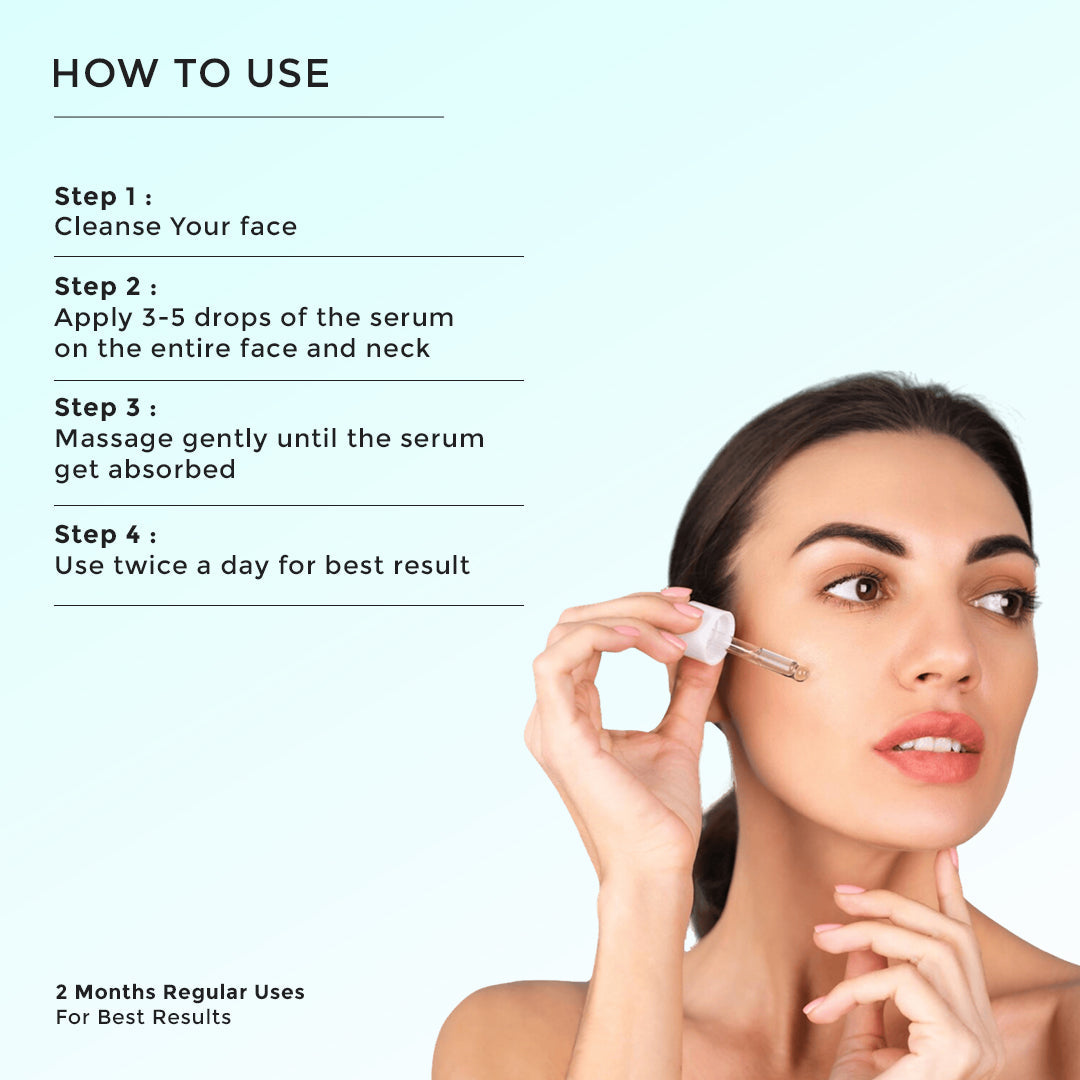 HOW TO USE

Step 1 :
Cleanse Your face

Step 2 :
Apply 3-5 drops of the serum on the entire face and neck

Step 3 :
Massage gently until the serum get absorbed

Step 4 :
Use twice a day for best result

2 Months Regular Uses
For Best Results